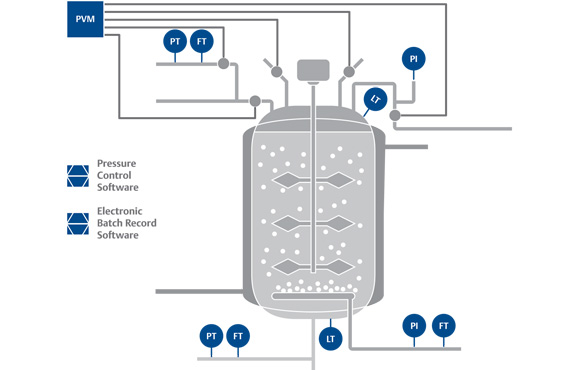 PVM

PT FT

PI

LT

Pressure Control Software

Electronic Batch Record Software

PT FT

LT

PI FT